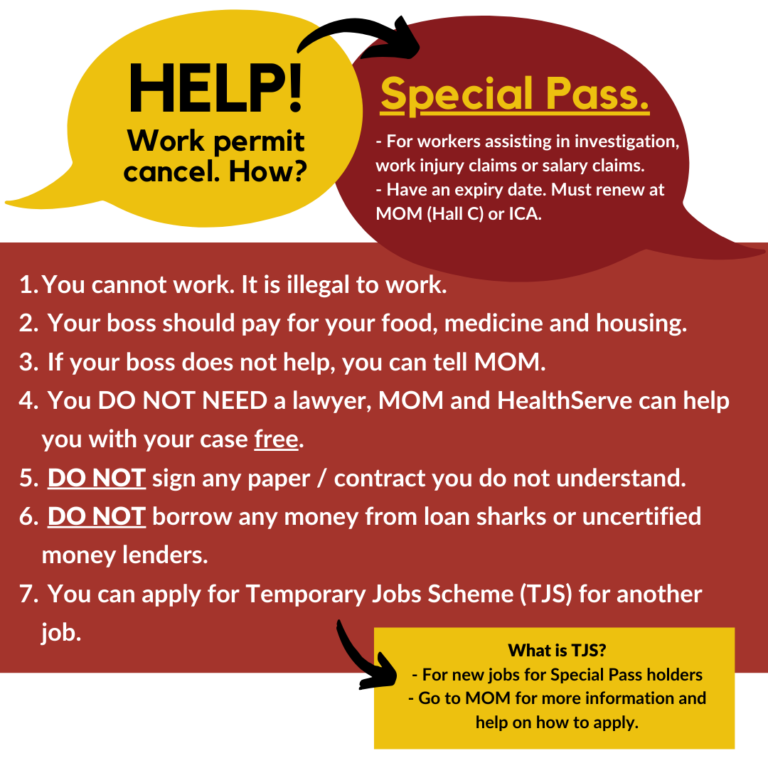 HELP!
Work permit cancel. How?

Special Pass.

- For workers assisting in investigation, work injury claims or salary claims.
- Have an expiry date. Must renew at MOM (Hall C) or ICA.

1. You cannot work. It is illegal to work.
2. Your boss should pay for your food, medicine and housing.
3. If your boss does not help, you can tell MOM.
4. You DO NOT NEED a lawyer, MOM and HealthServe can help you with your case free.
5. DO NOT sign any paper / contract you do not understand.
6. DO NOT borrow any money from loan sharks or uncertified money lenders.
7. You can apply for Temporary Jobs Scheme (TJS) for another job.

What is TJS?
- For new jobs for Special Pass holders
- Go to MOM for more information and help on how to apply.